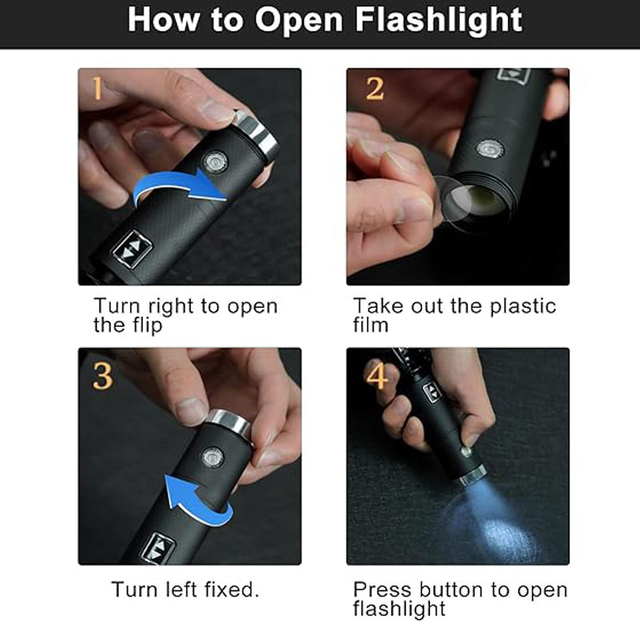 How to Open Flashlight

1

Turn right to open the flip

2

Take out the plastic film

3

Turn left fixed.

4

Press button to open flashlight